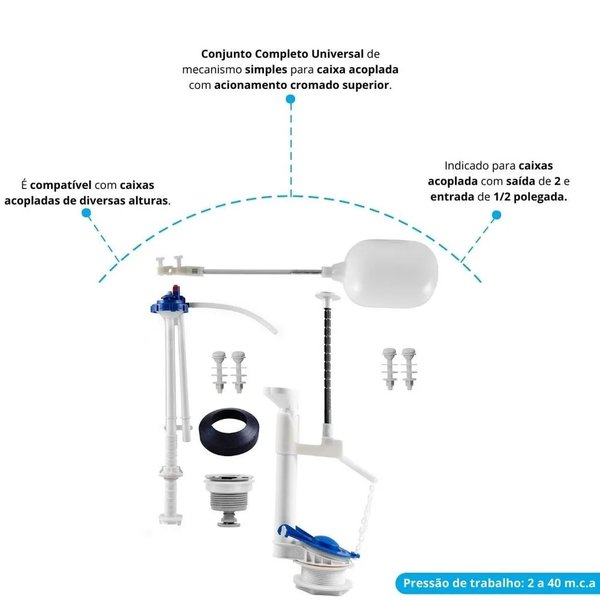 Conjunto Completo Universal de mecanismo simples para caixa acoplada com acionamento cromado superior.

É compatível com caixas acopladas de diversas alturas.

Indicado para caixas acoplada com saída de 2 e entrada de 1/2 polegada.

Pressão de trabalho: 2 a 40 m.c.a